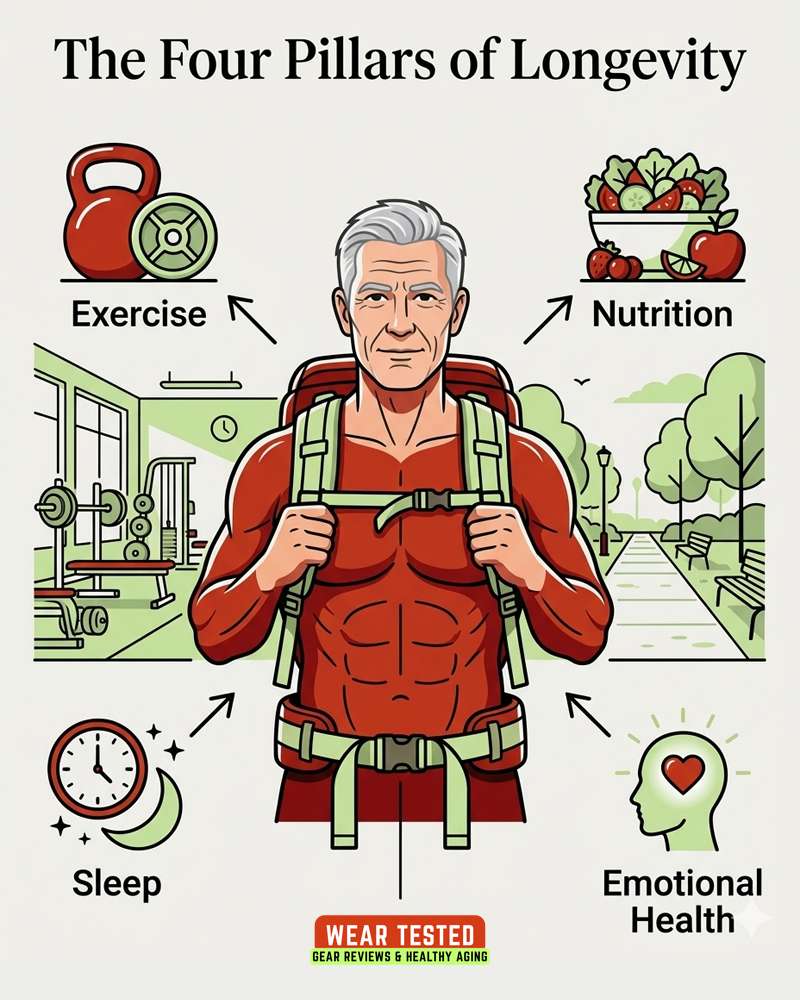 The Four Pillars of Longevity

Exercise

Nutrition

Sleep

Emotional Health

WEAR TESTED
GEAR REVIEWS & HEALTHY AGING