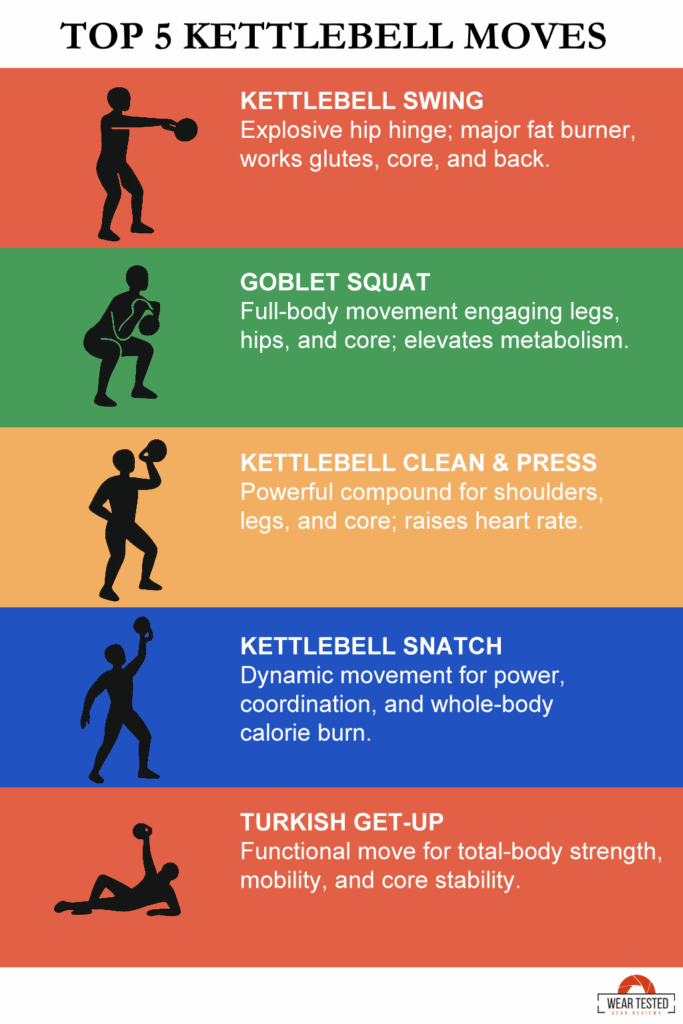 TOP 5 KETTLEBELL MOVES

KETTLEBELL SWING
Explosive hip hinge; major fat burner, works glutes, core, and back.

GOBLET SQUAT
Full-body movement engaging legs, hips, and core; elevates metabolism.

KETTLEBELL CLEAN & PRESS
Powerful compound for shoulders, legs, and core; raises heart rate.

KETTLEBELL SNATCH
Dynamic movement for power, coordination, and whole-body calorie burn.

TURKISH GET-UP
Functional move for total-body strength, mobility, and core stability.

WEAR TESTED
GEAR REVIEWS