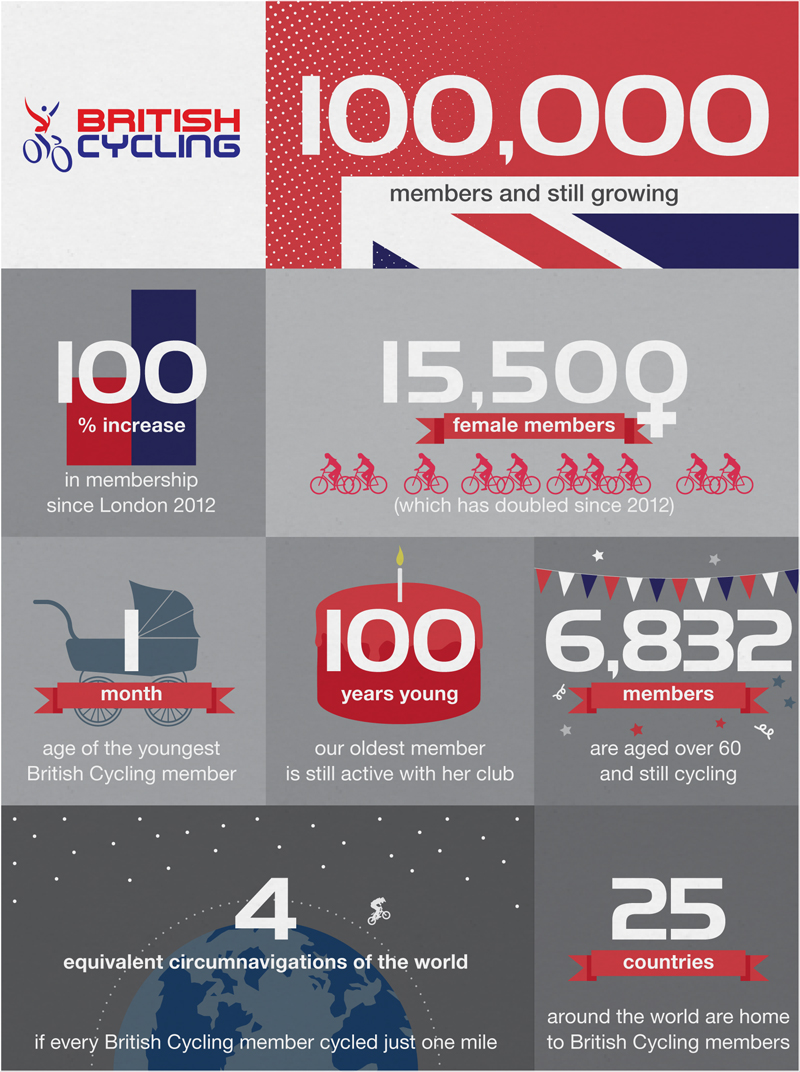 BRITISH CYCLING

100,000
members and still growing

100
% increase
in membership since London 2012

15,500
female members
(which has doubled since 2012)

1
month
age of the youngest British Cycling member

100
years young
our oldest member is still active with her club

6,832
members
are aged over 60 and still cycling

4
equivalent circumnavigations of the world
if every British Cycling member cycled just one mile

25
countries
around the world are home to British Cycling members